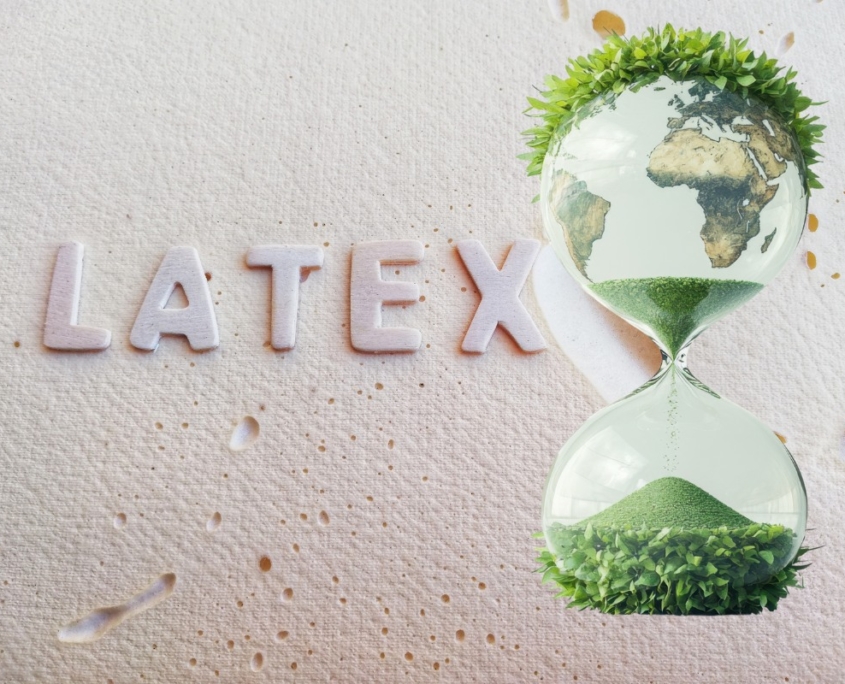 LATEX